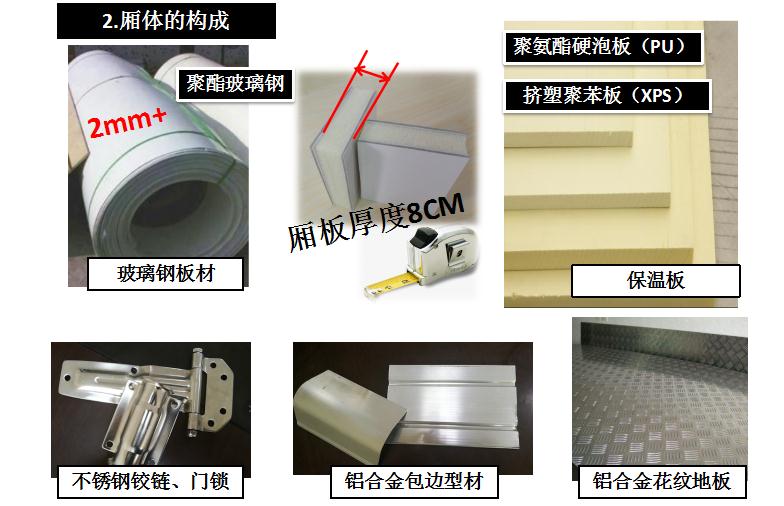 2.厢体的构成

聚酯玻璃钢

2mm+

玻璃钢板材

厢板厚度8CM

聚氨酯硬泡板（PU）

挤塑聚苯板（XPS）

保温板

不锈钢铰链、门锁

铝合金包边型材

铝合金花纹地板